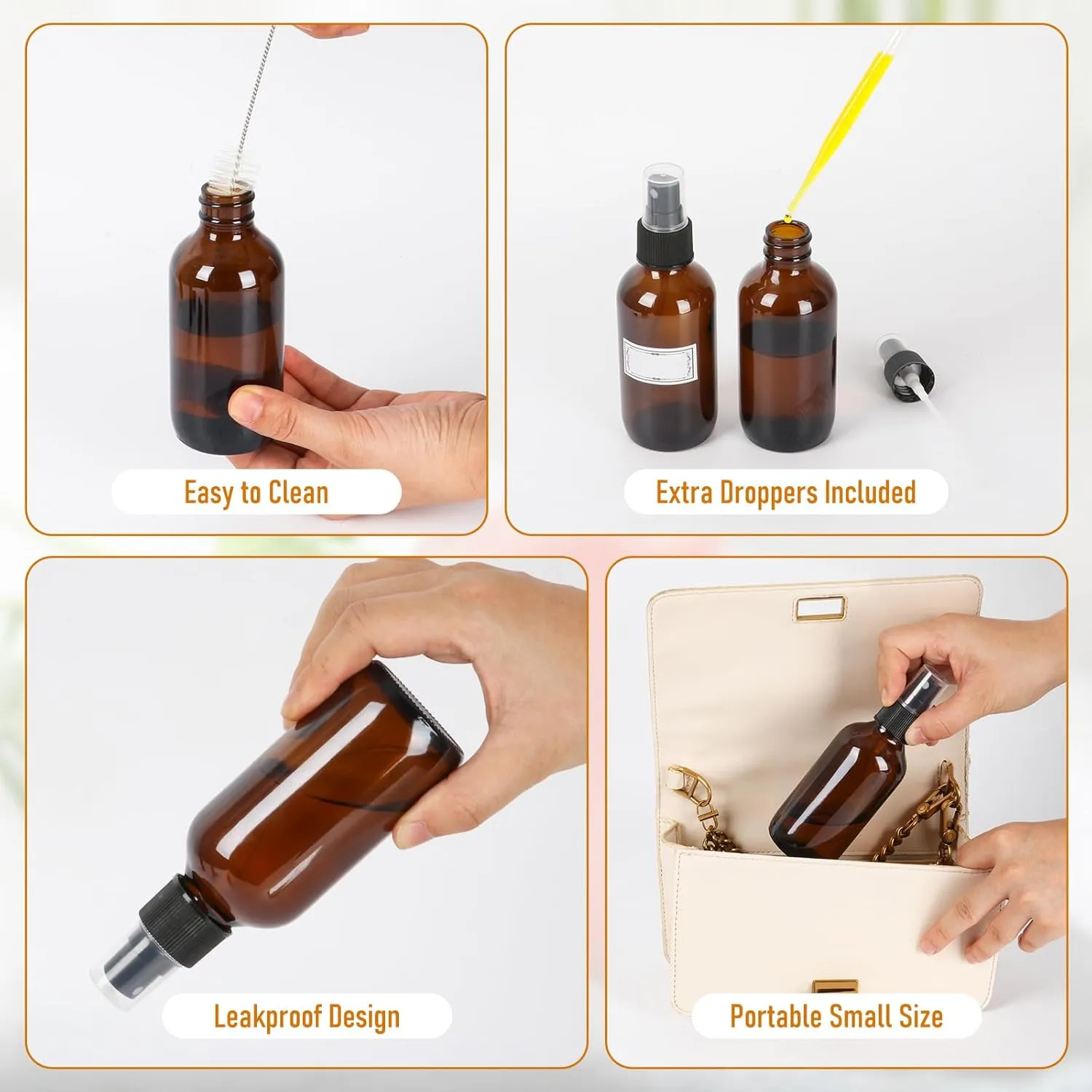 Easy to Clean

Extra Droppers Included

Leakproof Design

Portable Small Size