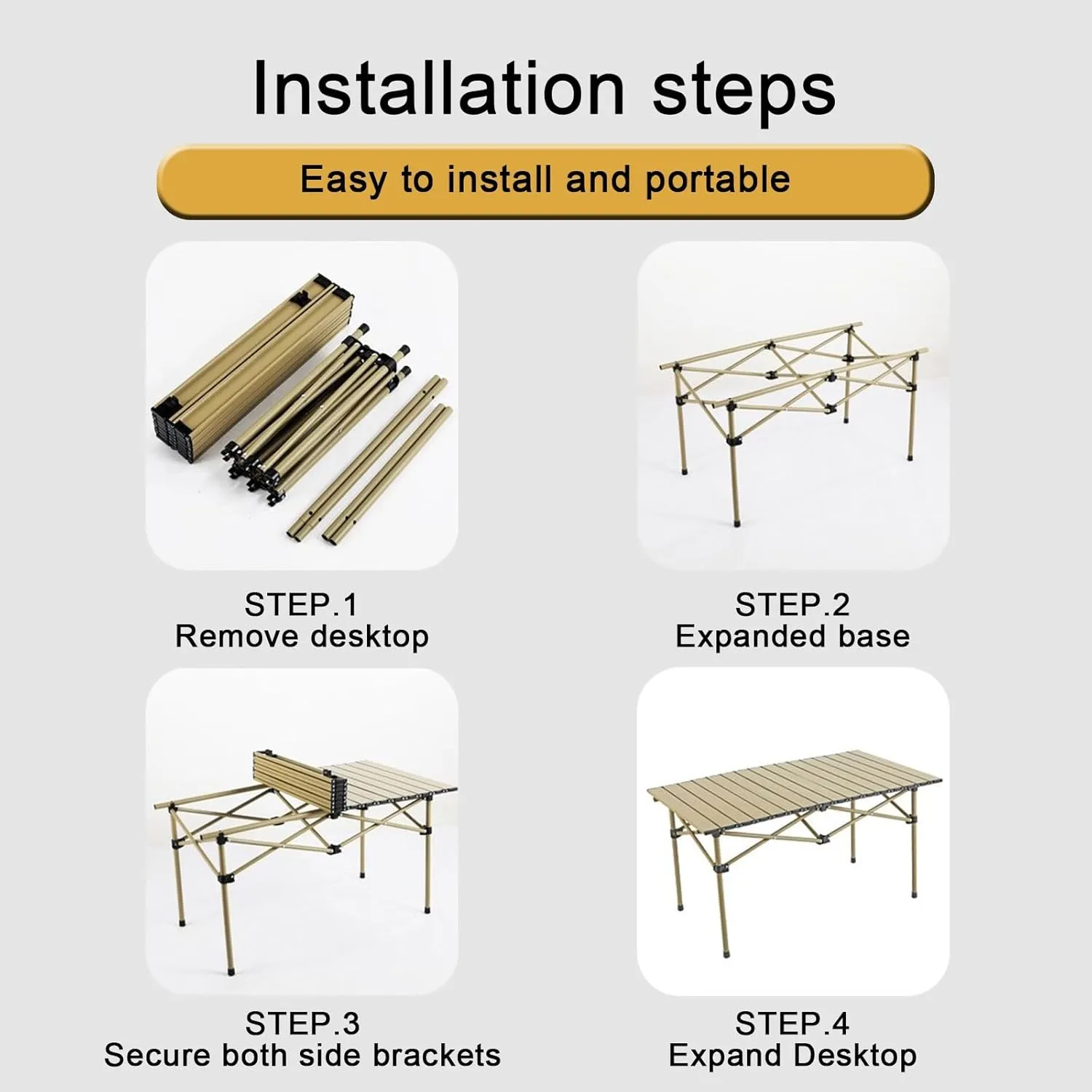 Installation steps

Easy to install and portable

STEP.1
Remove desktop

STEP.2
Expanded base

STEP.3
Secure both side brackets

STEP.4
Expand Desktop