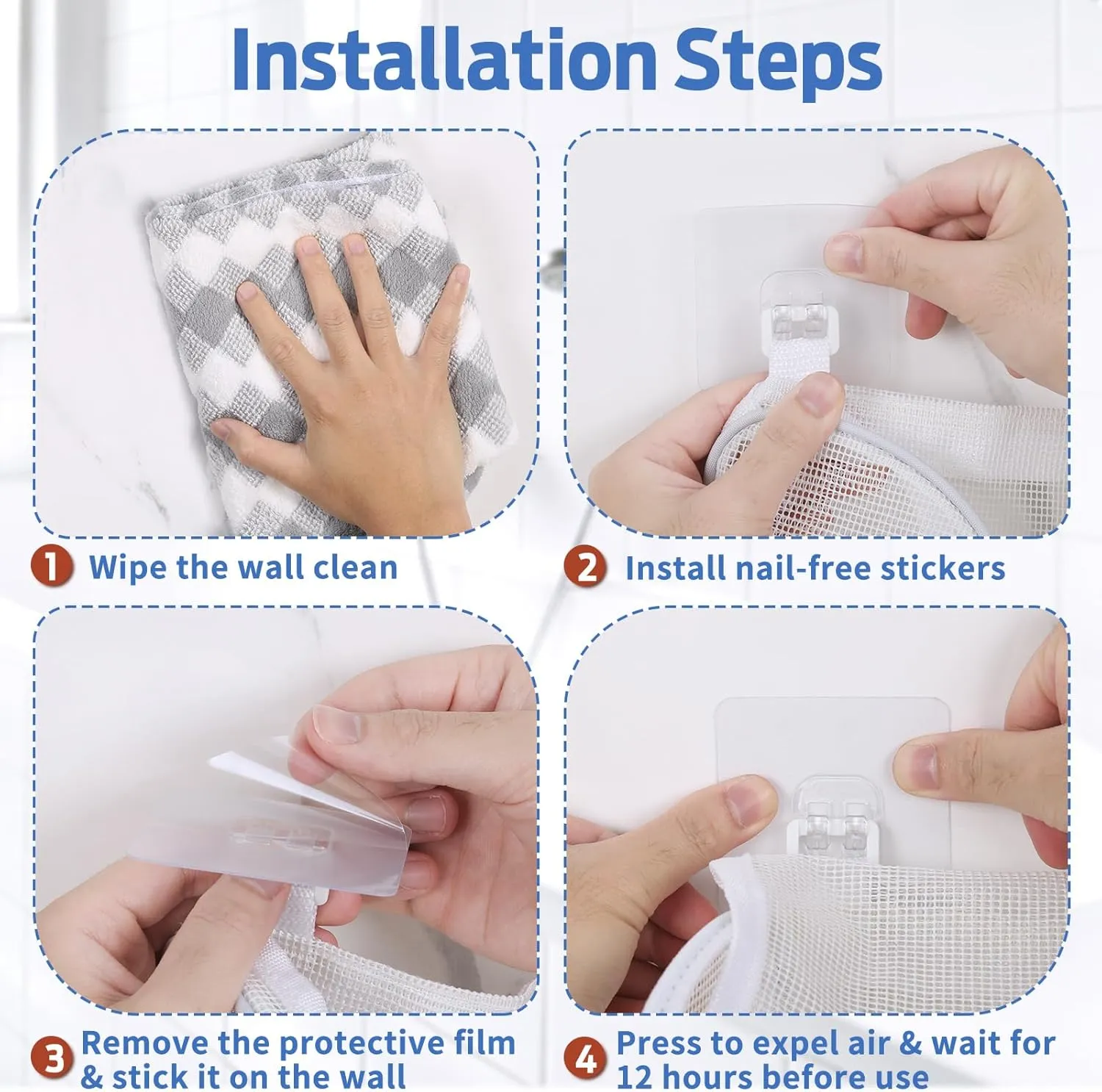 Installation Steps

1 Wipe the wall clean

2 Install nail-free stickers

3 Remove the protective film & stick it on the wall

4 Press to expel air & wait for 12 hours before use